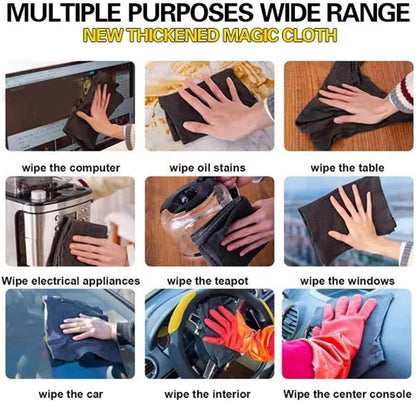 MULTIPLE PURPOSES WIDE RANGE
NEW THICKENED MAGIC CLOTH

wipe the computer

wipe oil stains

wipe the table

Wipe electrical appliances

wipe the teapot

wipe the windows

wipe the car

wipe the interior

Wipe the center console