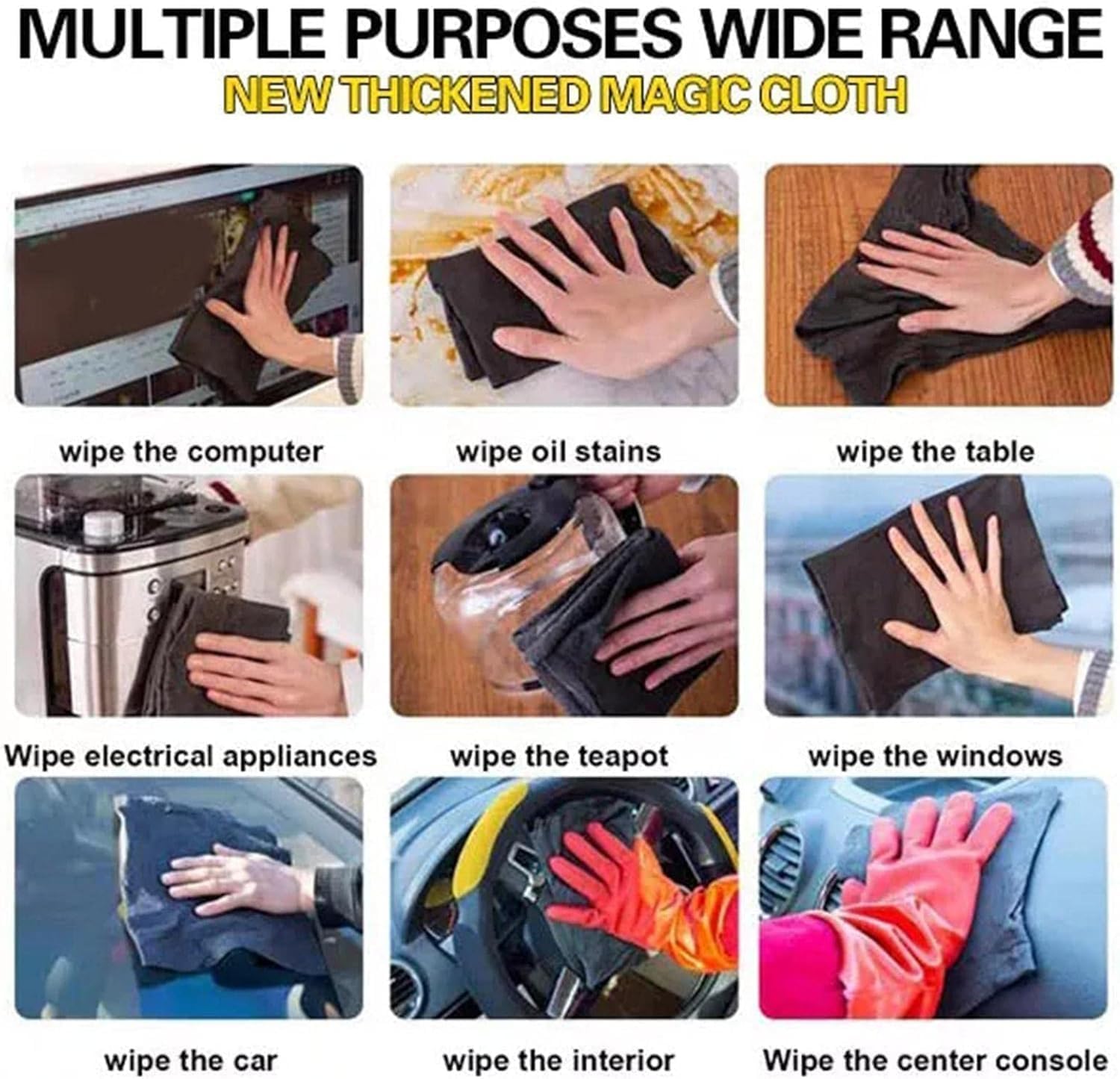 MULTIPLE PURPOSES WIDE RANGE
NEW THICKENED MAGIC CLOTH

wipe the computer

wipe oil stains

wipe the table

Wipe electrical appliances

wipe the teapot

wipe the windows

wipe the car

wipe the interior

Wipe the center console