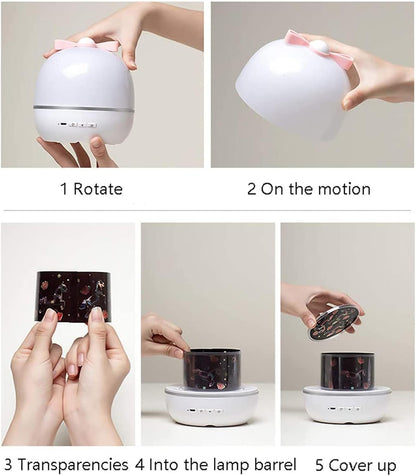 1 Rotate

2 On the motion

3 Transparencies

4 Into the lamp barrel

5 Cover up