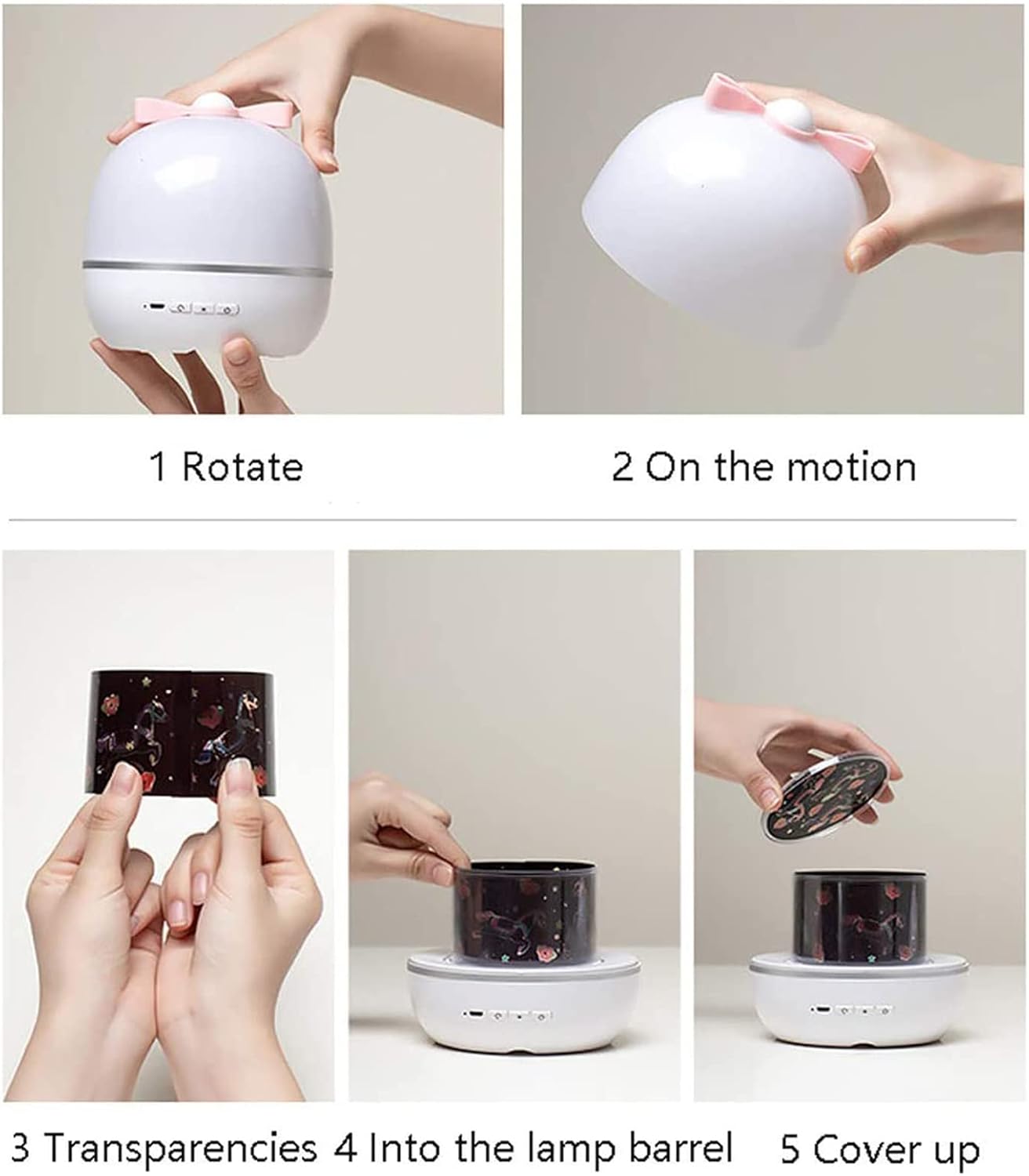 1 Rotate

2 On the motion

3 Transparencies

4 Into the lamp barrel

5 Cover up