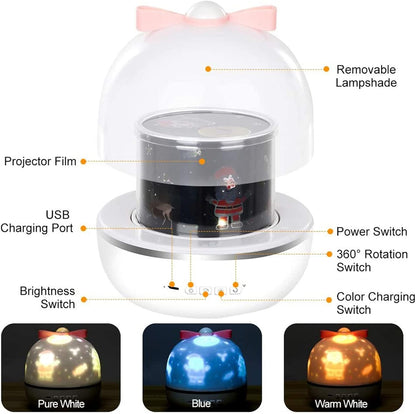 Removable Lampshade

Projector Film

USB Charging Port

Power Switch

360° Rotation Switch

Brightness Switch

Color Charging Switch

Pure White

Blue

Warm White