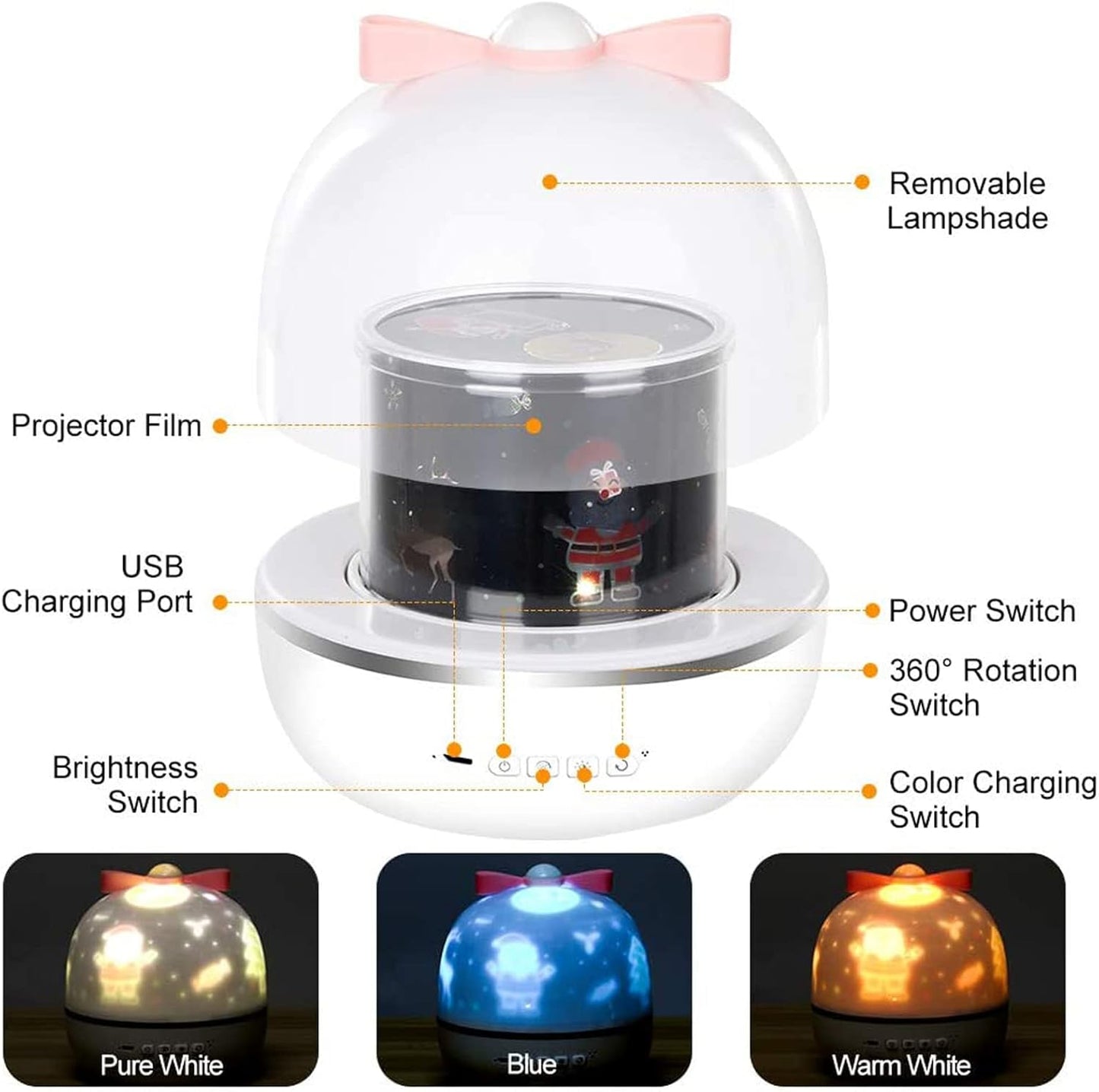 Removable Lampshade

Projector Film

USB Charging Port

Power Switch

360° Rotation Switch

Brightness Switch

Color Charging Switch

Pure White

Blue

Warm White